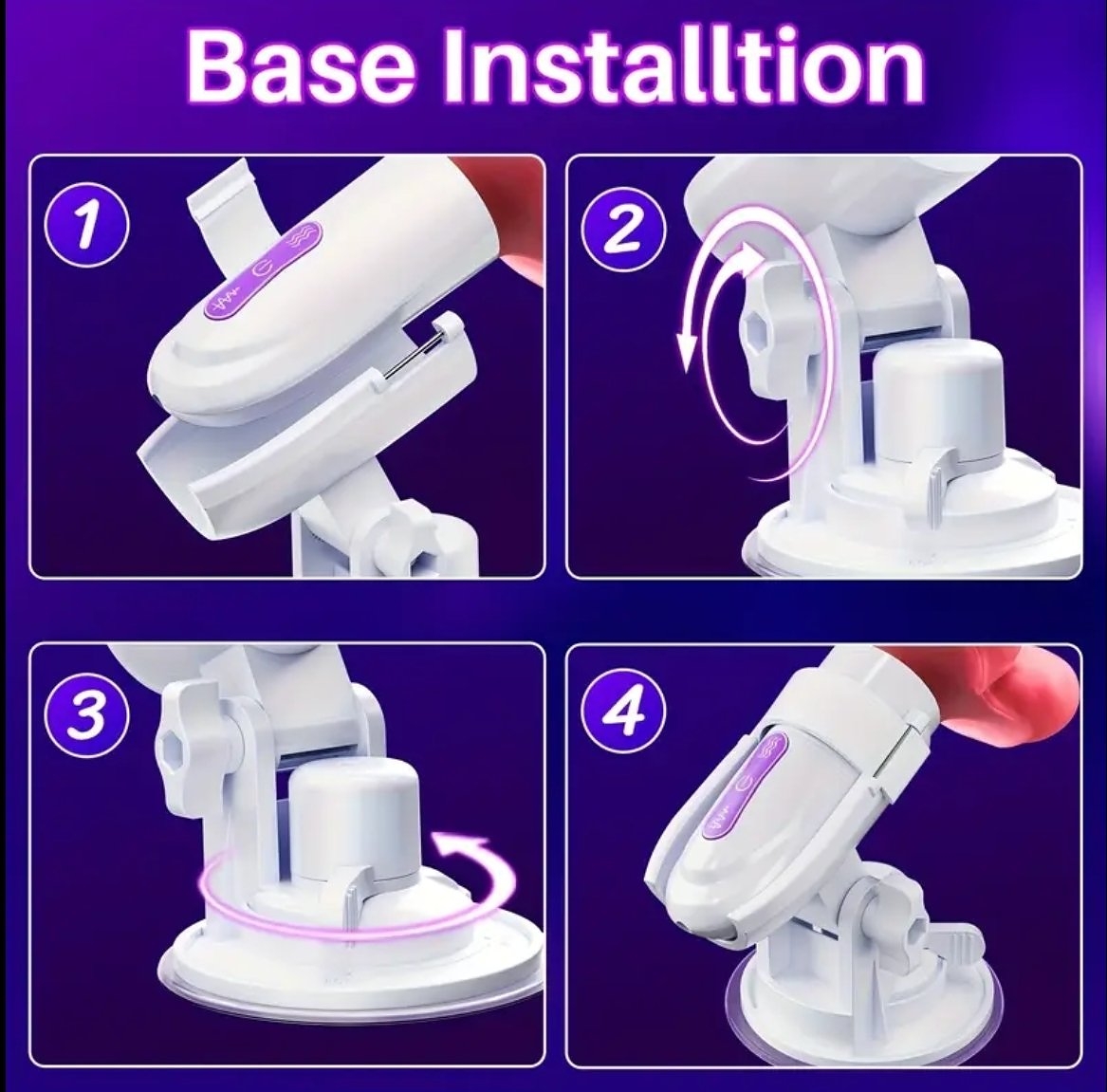 Base Installtion

1

2

3

4